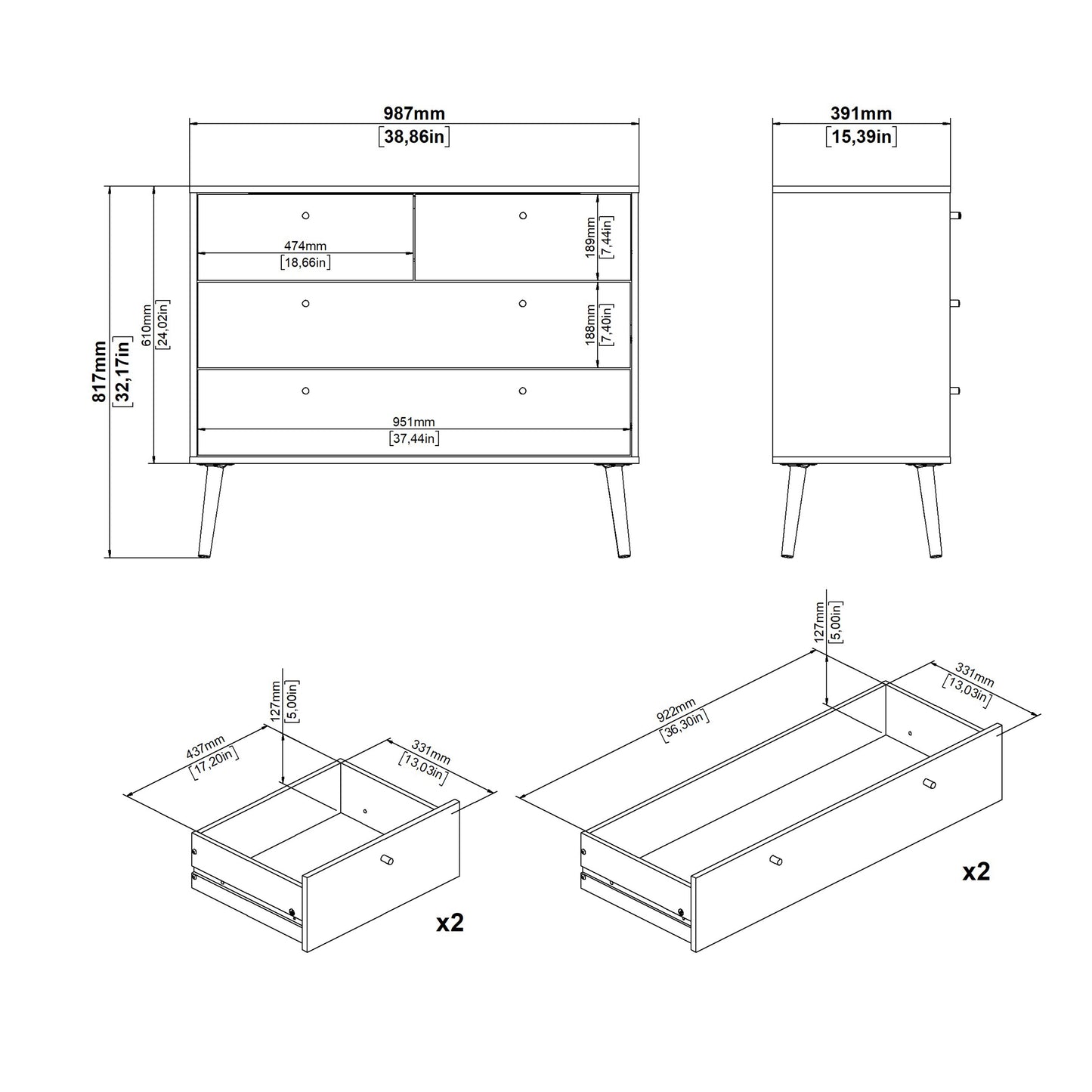 987mm
[38,86in]

391mm
[15,39in]

817mm
[32,17in]

610mm
[24,02in]

474mm
[18,66in]

189mm
[7,44in]

188mm
[7,40in]

951mm
[37,44in]

437mm
[17,20in]

127mm
[5,00in]

331mm
[13,03in]

x2

922mm
[36,30in]

127mm
[5,00in]

331mm
[13,03in]

x2